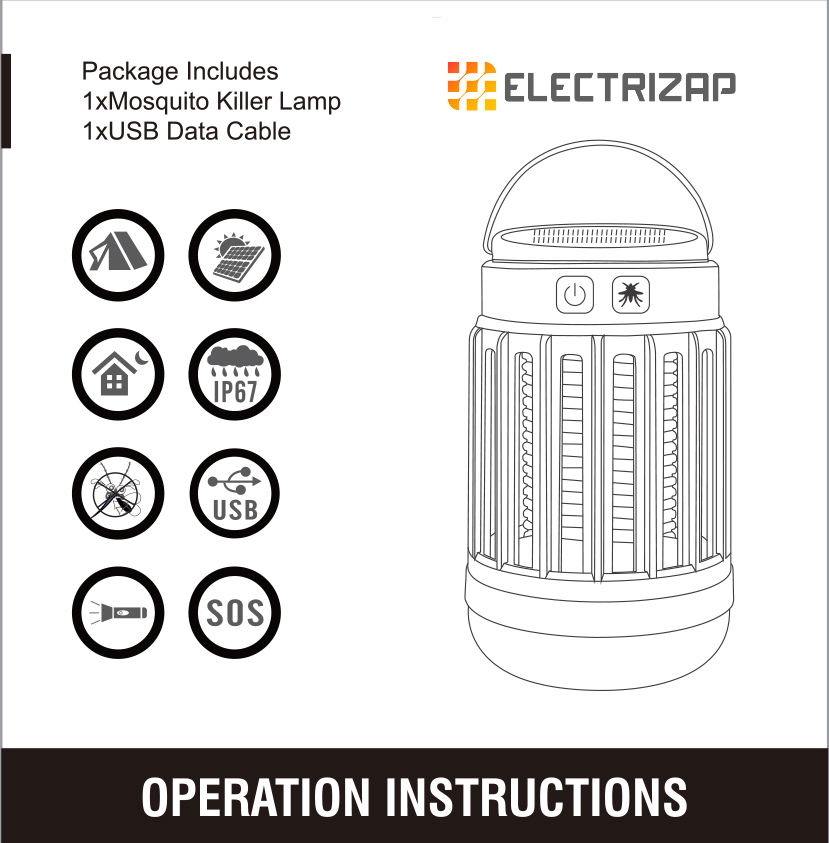 Package Includes
1xMosquito Killer Lamp
1xUSB Data Cable

ELECTRIZAP

IP67

USB

SOS

OPERATION INSTRUCTIONS